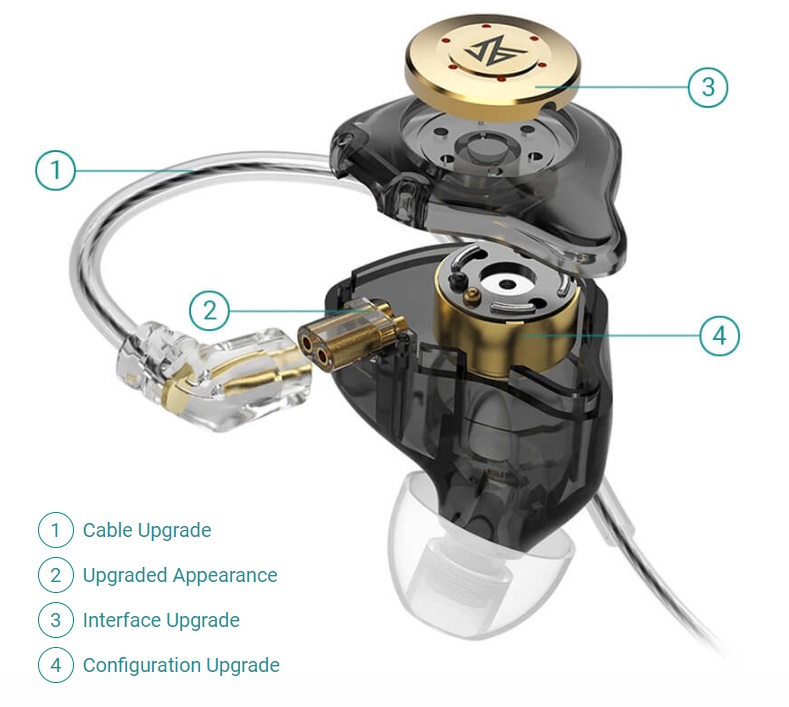 3

1

2

4

1 Cable Upgrade

2 Upgraded Appearance

3 Interface Upgrade

4 Configuration Upgrade