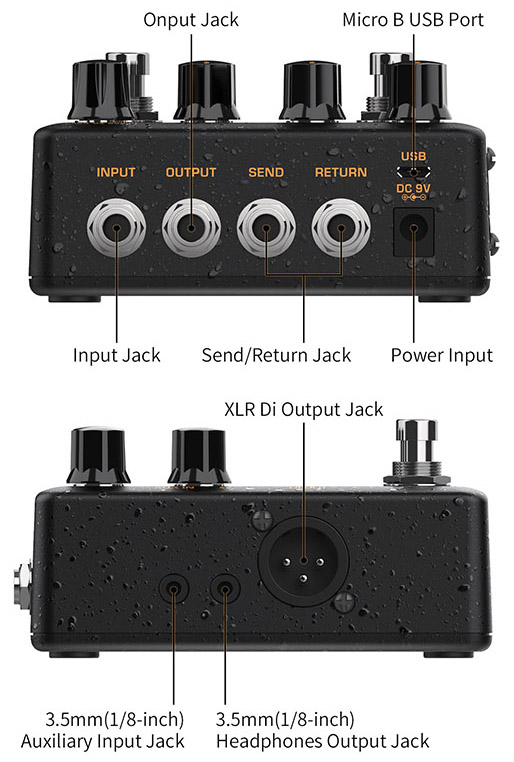 Onput Jack

Micro B USB Port

INPUT

OUTPUT

SEND

RETURN

USB

DC 9V

Input Jack

Send/Return Jack

Power Input

XLR Di Output Jack

3.5mm(1/8-inch) Auxiliary Input Jack

3.5mm(1/8-inch) Headphones Output Jack