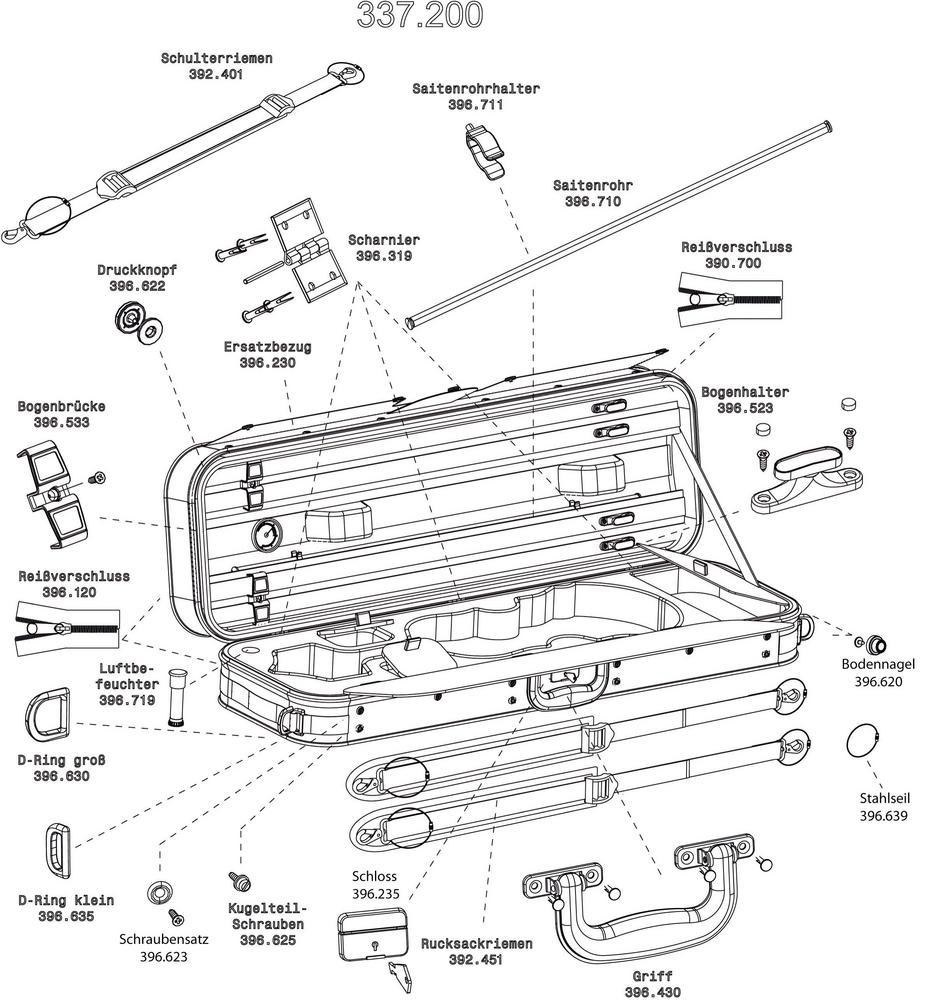 337.200

Schulterriemen
392.401

Saitenrohrhalter
396.711

Saitenrohr
396.710

Scharnier
396.319

Reißverschluss
390.700

Druckknopf
396.622

Ersatzbezug
396.230

Bogenhalter
396.523

Bogenbrücke
396.533

Reißverschluss
396.120

Luftbefeuchter
396.719

Bodennagel
396.620

D-Ring groß
396.630

Stahlseil
396.639

D-Ring klein
396.635

Schraubensatz
396.623

Kugelteil-Schrauben
396.625

Schloss
396.235

Rucksackriemen
392.451

Griff
396.430