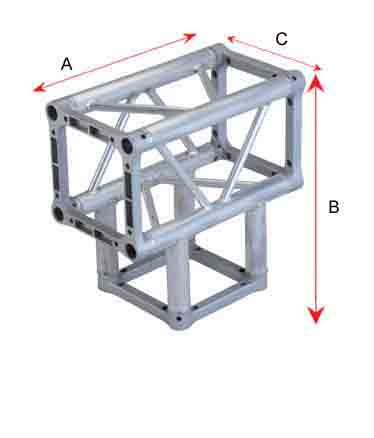 A
C
B