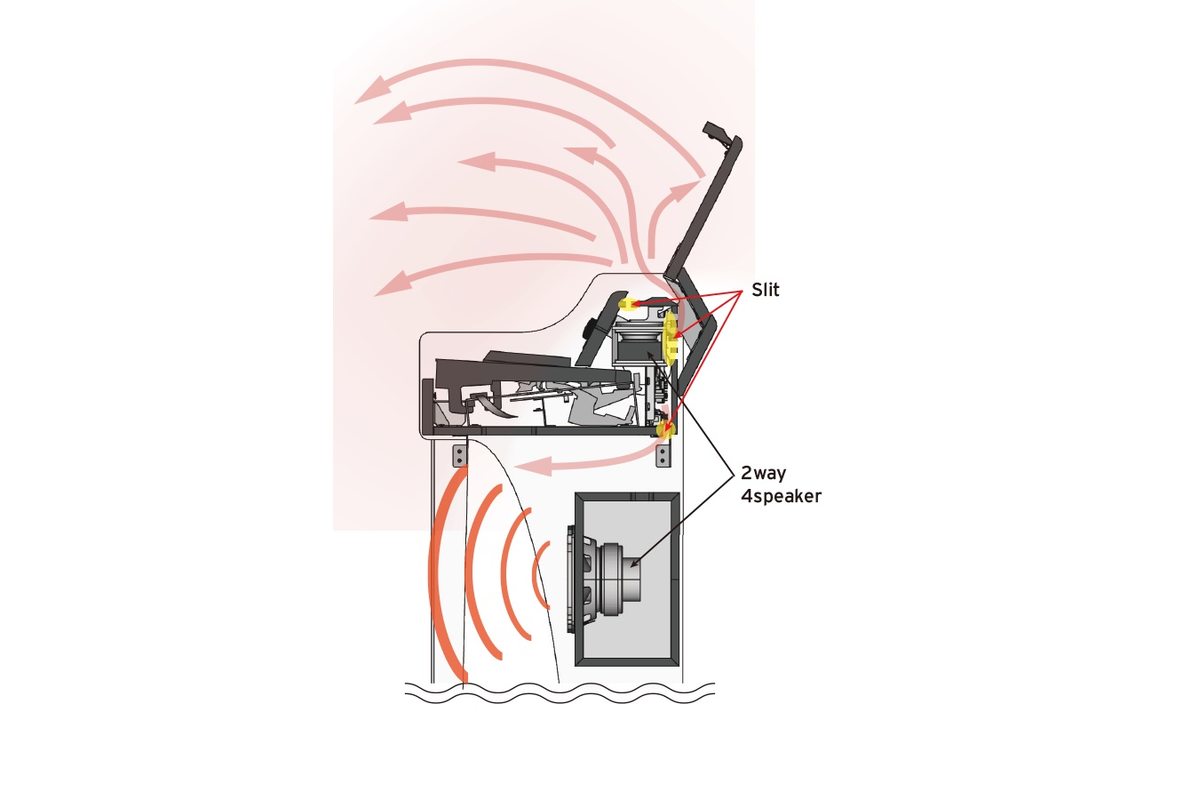 Slit

2way
4speaker