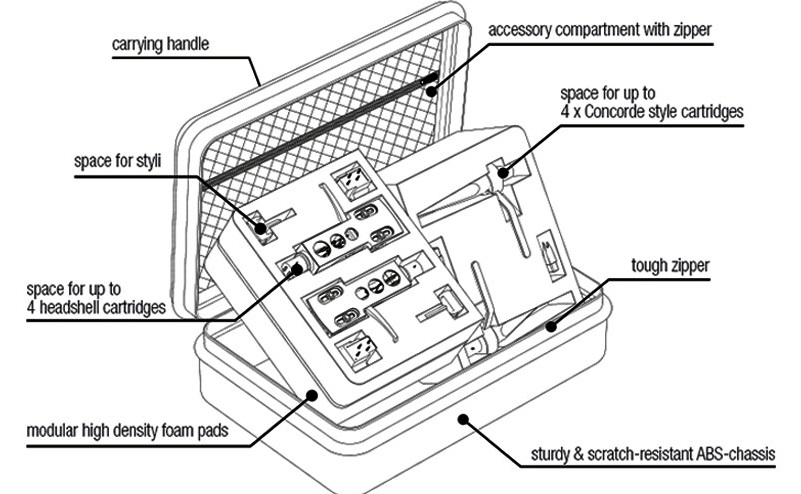 carrying handle

accessory compartment with zipper

space for up to
4 x Concorde style cartridges

space for styli

space for up to
4 headshell cartridges

tough zipper

modular high density foam pads

sturdy & scratch-resistant ABS-chassis