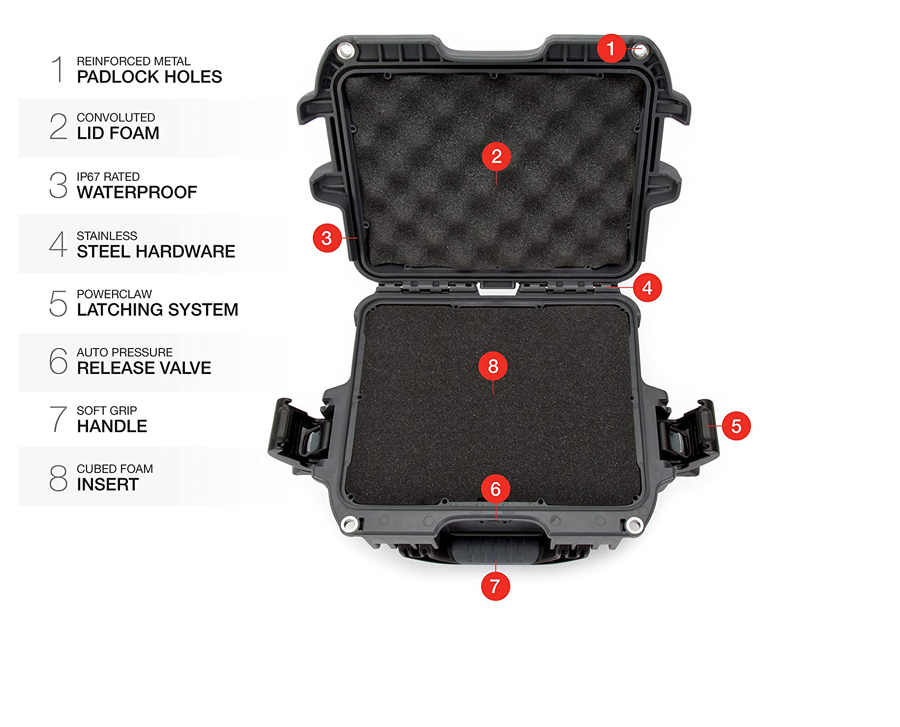 1 REINFORCED METAL
PADLOCK HOLES

2 CONVOLUTED
LID FOAM

3 IP67 RATED
WATERPROOF

4 STAINLESS
STEEL HARDWARE

5 POWERCLAW
LATCHING SYSTEM

6 AUTO PRESSURE
RELEASE VALVE

7 SOFT GRIP
HANDLE

8 CUBED FOAM
INSERT

1
2
3
4
8
5
6
7