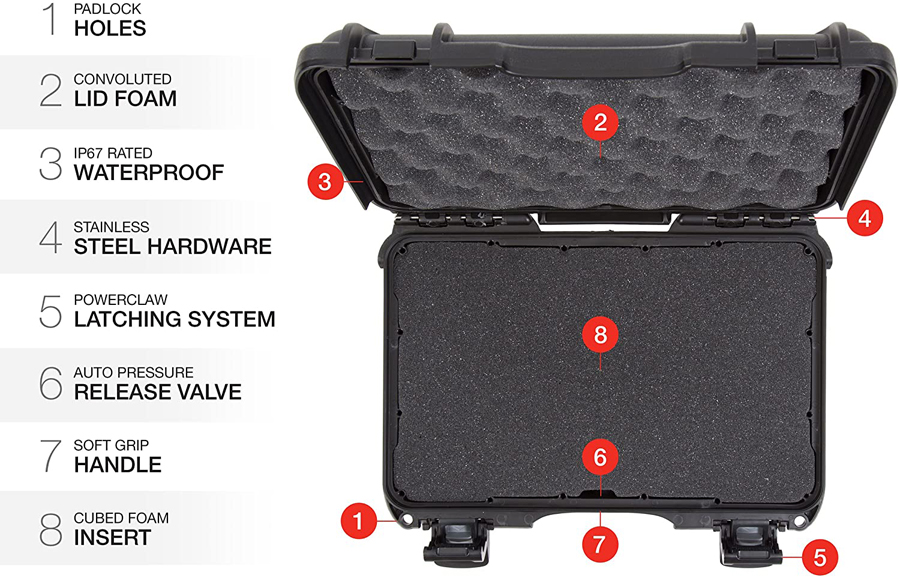 1 PADLOCK HOLES

2 CONVOLUTED LID FOAM

3 IP67 RATED WATERPROOF

4 STAINLESS STEEL HARDWARE

5 POWERCLAW LATCHING SYSTEM

6 AUTO PRESSURE RELEASE VALVE

7 SOFT GRIP HANDLE

8 CUBED FOAM INSERT

2
3
4
8
6
1
7
5