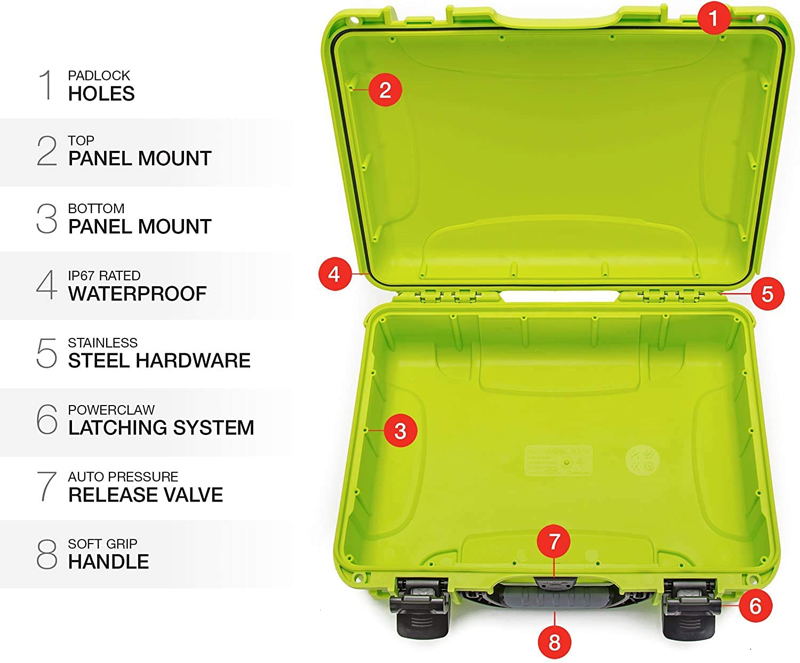 1 PADLOCK HOLES

2 TOP PANEL MOUNT

3 BOTTOM PANEL MOUNT

4 IP67 RATED WATERPROOF

5 STAINLESS STEEL HARDWARE

6 POWERCLAW LATCHING SYSTEM

7 AUTO PRESSURE RELEASE VALVE

8 SOFT GRIP HANDLE

1
2
4
5
3
7
6
8