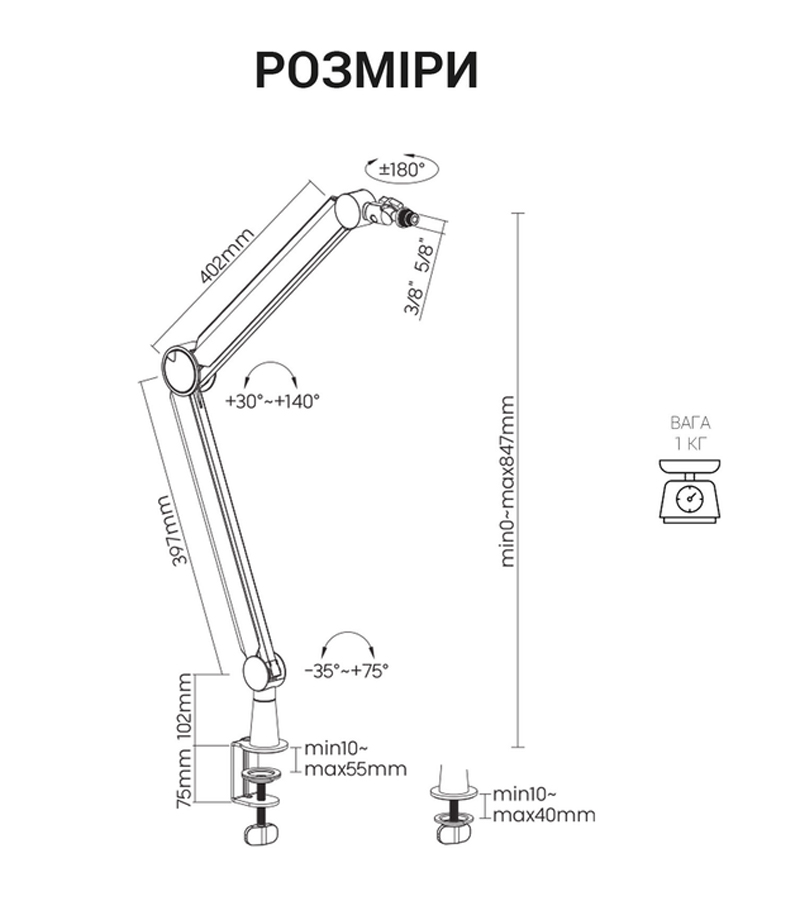 РОЗМІРИ

±180°

402mm

3/8" 5/8"

+30°~+140°

397mm

min0~max847mm

ВАГА
1 КГ

-35°~+75°

102mm

75mm

min10~
max55mm

min10~
max40mm