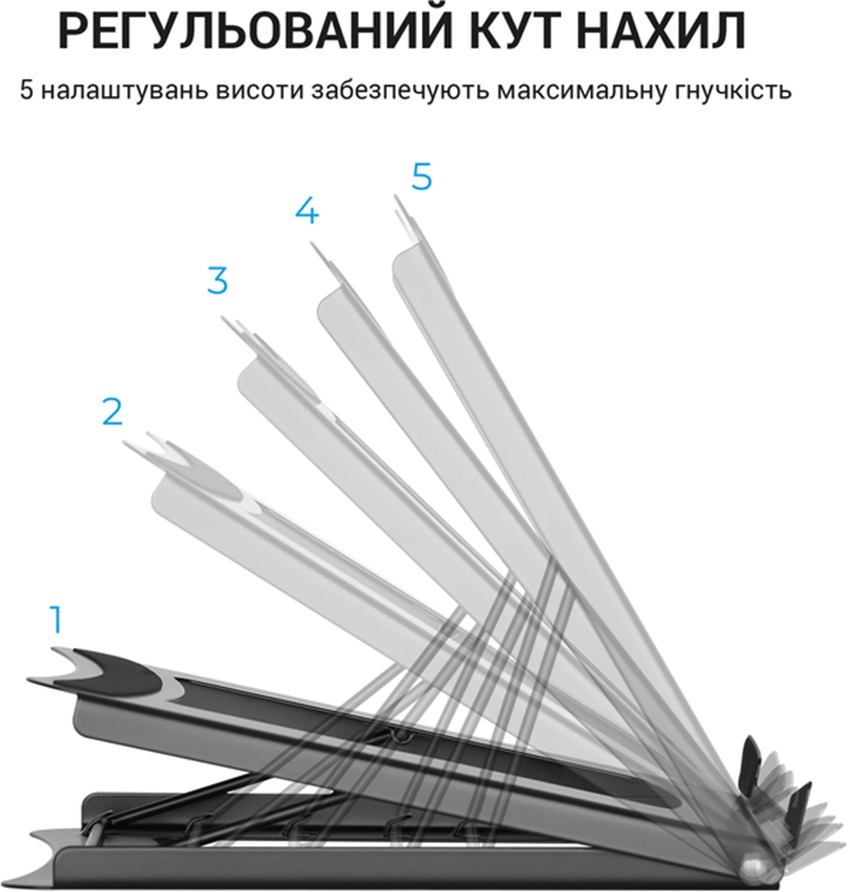 РЕГУЛЬОВАНИЙ КУТ НАХИЛ

5 налаштувань висоти забезпечують максимальну гнучкість

5

4

3

2

1