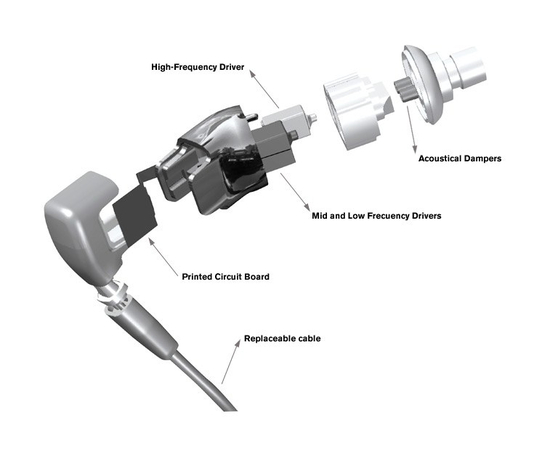 High-Frequency Driver

Acoustical Dampers

Mid and Low Frecuency Drivers

Printed Circuit Board

Replaceable cable