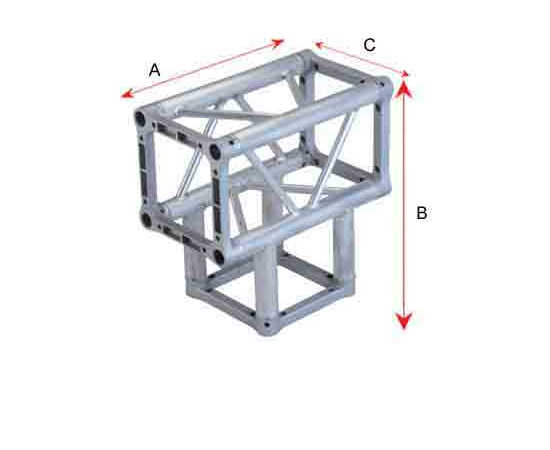 A
C
B