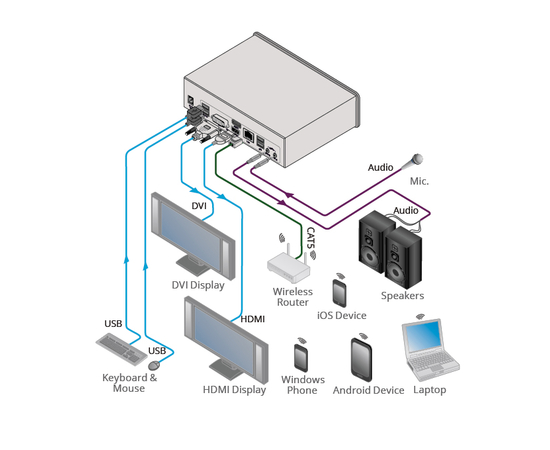 Audio
Mic.
Audio
DVI
CAT5
DVI Display
Wireless Router
Speakers
iOS Device
HDMI
USB
USB
Keyboard & Mouse
HDMI Display
Windows Phone
Android Device
Laptop