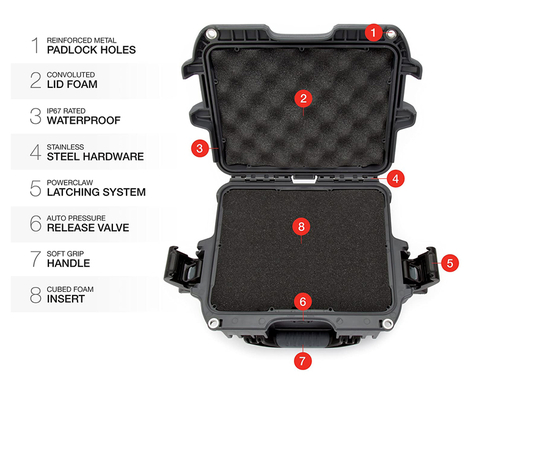 1 REINFORCED METAL
PADLOCK HOLES

2 CONVOLUTED
LID FOAM

3 IP67 RATED
WATERPROOF

4 STAINLESS
STEEL HARDWARE

5 POWERCLAW
LATCHING SYSTEM

6 AUTO PRESSURE
RELEASE VALVE

7 SOFT GRIP
HANDLE

8 CUBED FOAM
INSERT

1
2
3
4
8
5
6
7