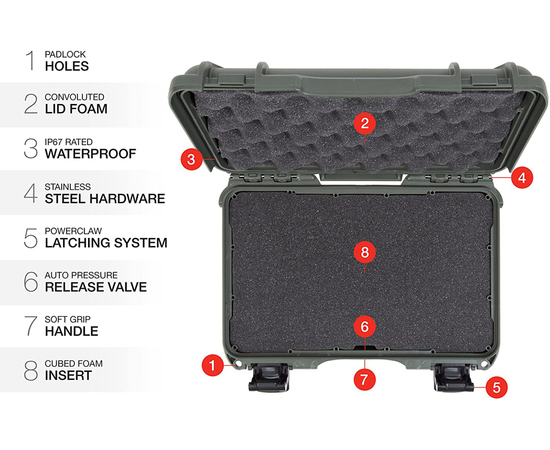 1 PADLOCK
HOLES

2 CONVOLUTED
LID FOAM

3 IP67 RATED
WATERPROOF

4 STAINLESS
STEEL HARDWARE

5 POWERCLAW
LATCHING SYSTEM

6 AUTO PRESSURE
RELEASE VALVE

7 SOFT GRIP
HANDLE

8 CUBED FOAM
INSERT

2

3

4

8

6

1

7

5