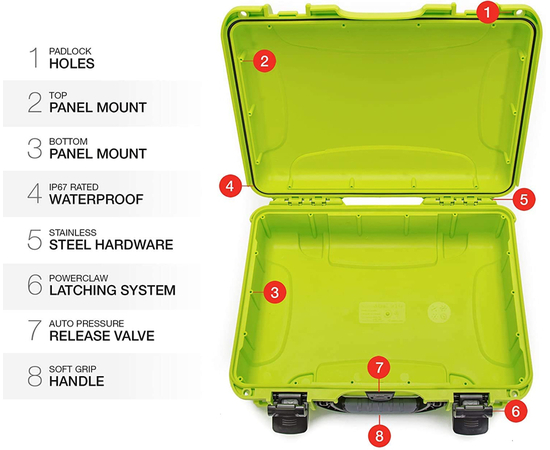 1 PADLOCK
HOLES

2 TOP
PANEL MOUNT

3 BOTTOM
PANEL MOUNT

4 IP67 RATED
WATERPROOF

5 STAINLESS
STEEL HARDWARE

6 POWERCLAW
LATCHING SYSTEM

7 AUTO PRESSURE
RELEASE VALVE

8 SOFT GRIP
HANDLE

1
2
4
5
3
7
6
8