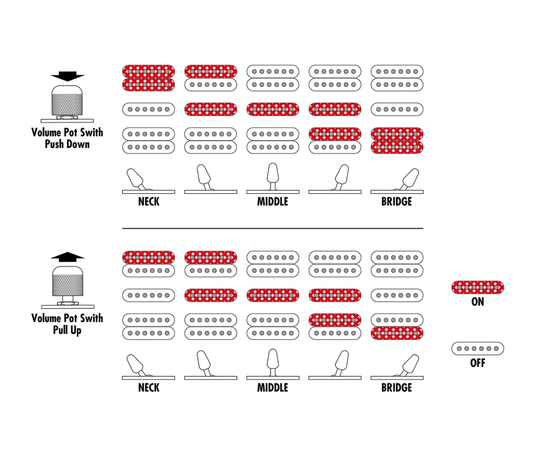 Volume Pot Swith
Push Down

NECK
MIDDLE
BRIDGE

Volume Pot Swith
Pull Up

NECK
MIDDLE
BRIDGE

ON

OFF