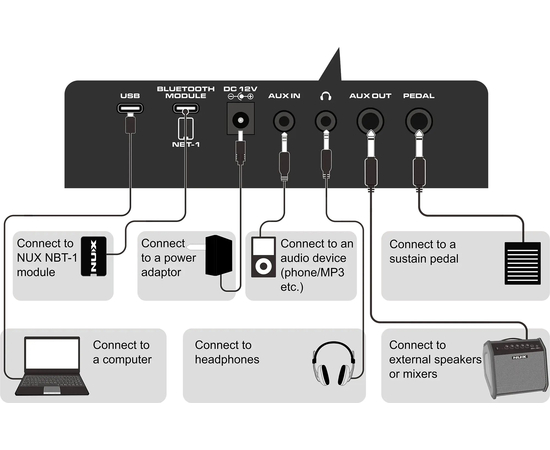 USB

BLUETOOTH MODULE

NBT-1

DC 12V

AUX IN

AUX OUT

PEDAL

Connect to NUX NBT-1 module

NUX

Connect to a power adaptor

Connect to an audio device (phone/MP3 etc.)

Connect to a sustain pedal

Connect to a computer

Connect to headphones

Connect to external speakers or mixers

NUX