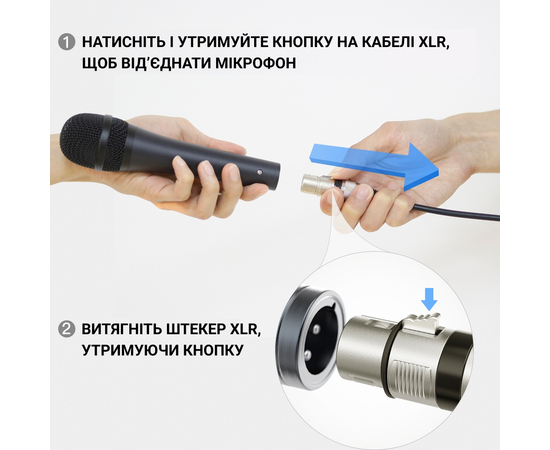 1 НАТИСНІТЬ І УТРИМУЙТЕ КНОПКУ НА КАБЕЛІ XLR, ЩОБ ВІД'ЄДНАТИ МІКРОФОН

2 ВИТЯГНІТЬ ШТЕКЕР XLR, УТРИМУЮЧИ КНОПКУ